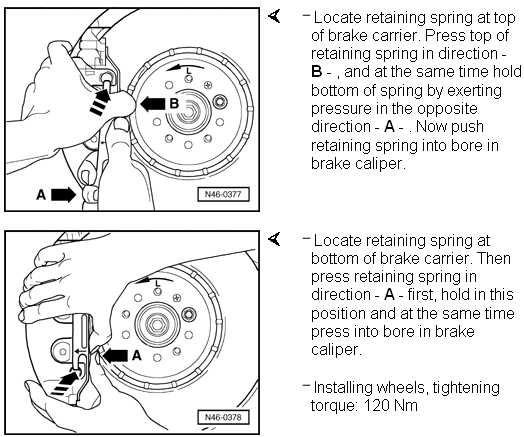 L

B

A

N46-0377

– Locate retaining spring at top of brake carrier. Press top of retaining spring in direction - B - , and at the same time hold bottom of spring by exerting pressure in the opposite direction - A - . Now push retaining spring into bore in brake caliper.

L

A

N46-0378

– Locate retaining spring at bottom of brake carrier. Then press retaining spring in direction - A - first, hold in this position and at the same time press into bore in brake caliper.

– Installing wheels, tightening torque: 120 Nm