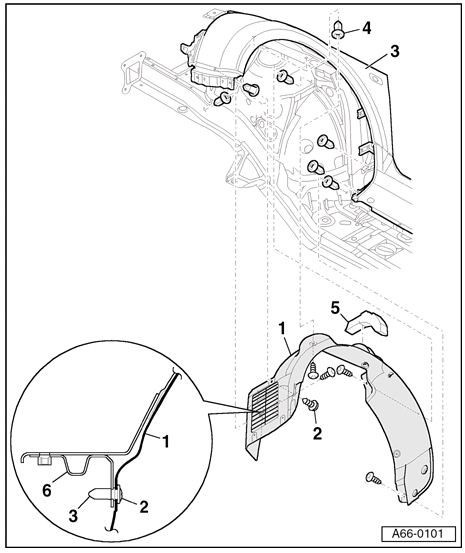 4
3
5
1
2
1
6
3
2
A66-0101