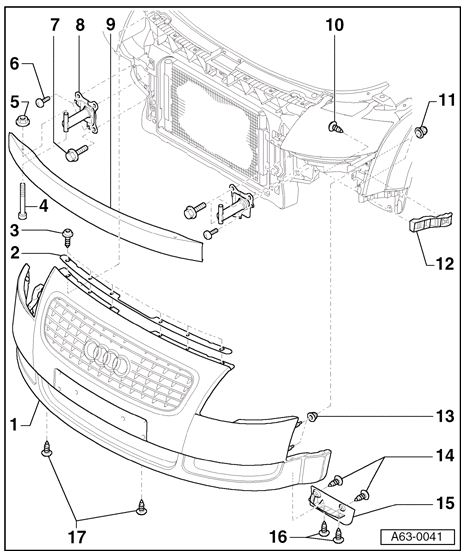 7
8
9
10
6
5
11
4
3
2
12
1
13
14
15
17
16
A63-0041