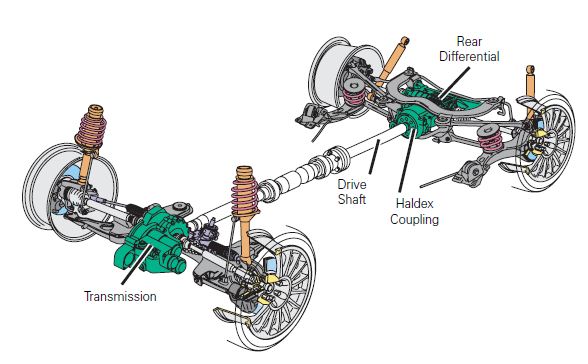 Rear Differential

Drive Shaft

Haldex Coupling

Transmission